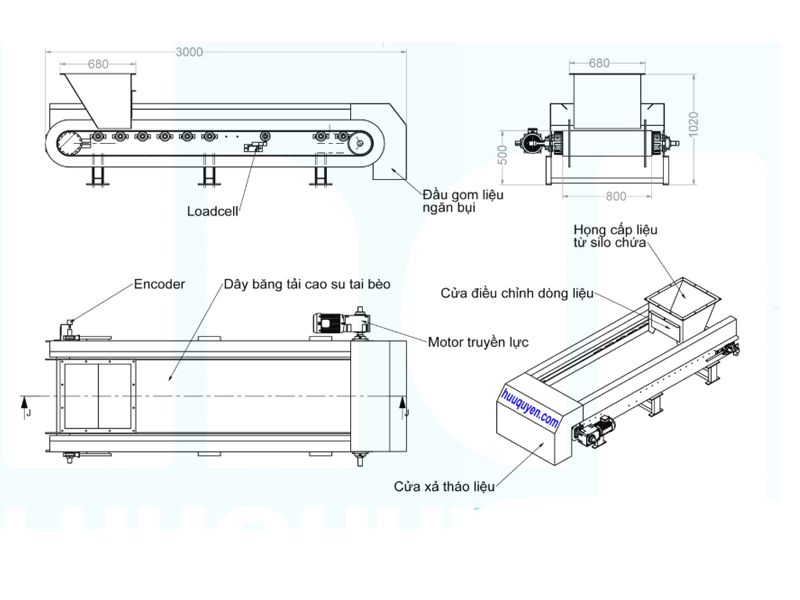 3000
680
Loadcell
Đầu gom liệu ngăn bụi
680
1020
500
800
Họng cấp liệu từ silo chứa
Encoder
Dây băng tải cao su tai bèo
Cửa điều chỉnh dòng liệu
Motor truyền lực
J
J
huuquyen.com
Cửa xả tháo liệu